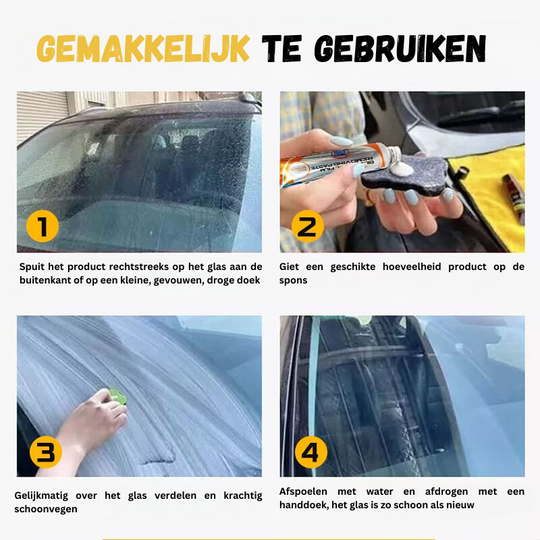 GEMAKKELIJK TE GEBRUIKEN

1

Spuit het product rechtstreeks op het glas aan de buitenkant of op een kleine, gevouwen, droge doek

2

Giet een geschikte hoeveelheid product op de spons

3

Gelijkmatig over het glas verdelen en krachtig schoonvegen

4

Afspoelen met water en afdrogen met een handdoek, het glas is zo schoon als nieuw