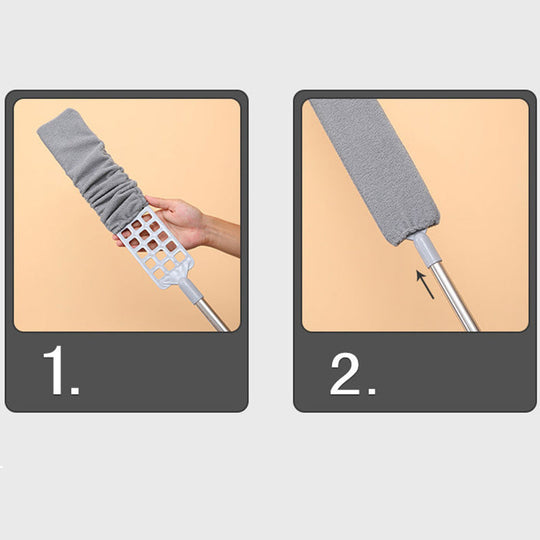 1.

2.