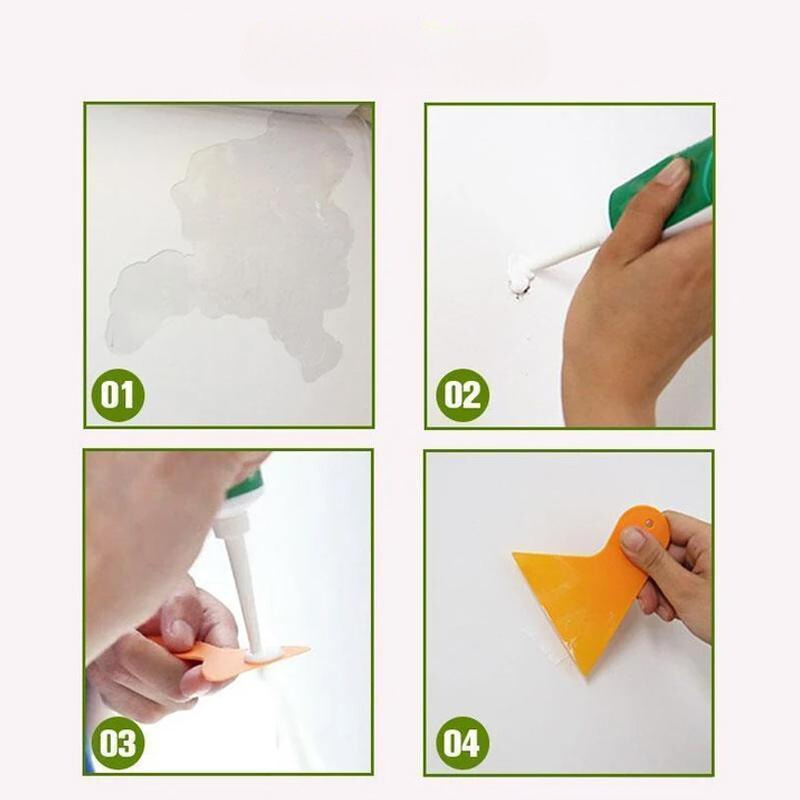 01

02

03

04