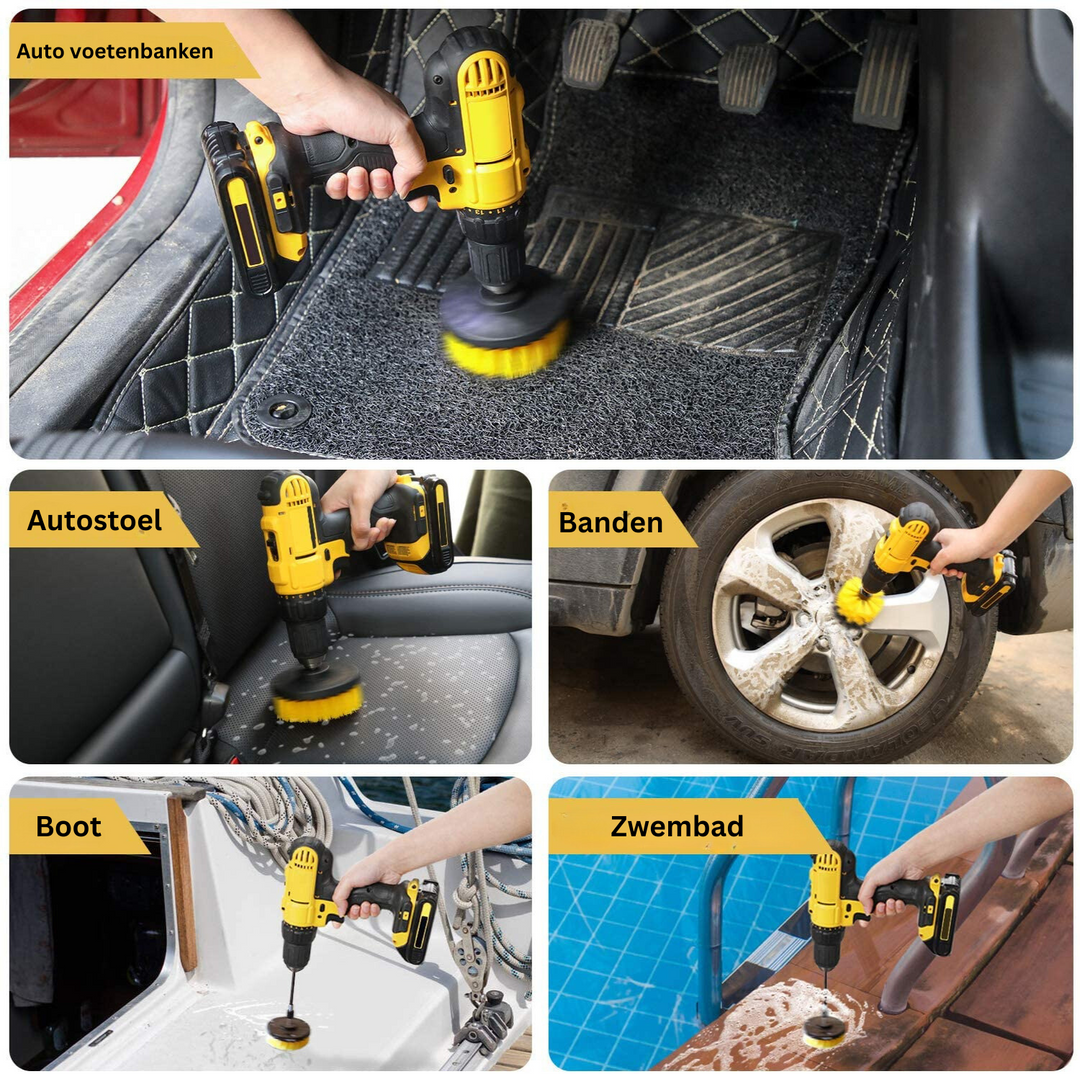 Auto voetenbanken

Autostoel

Banden

Boot

Zwembad