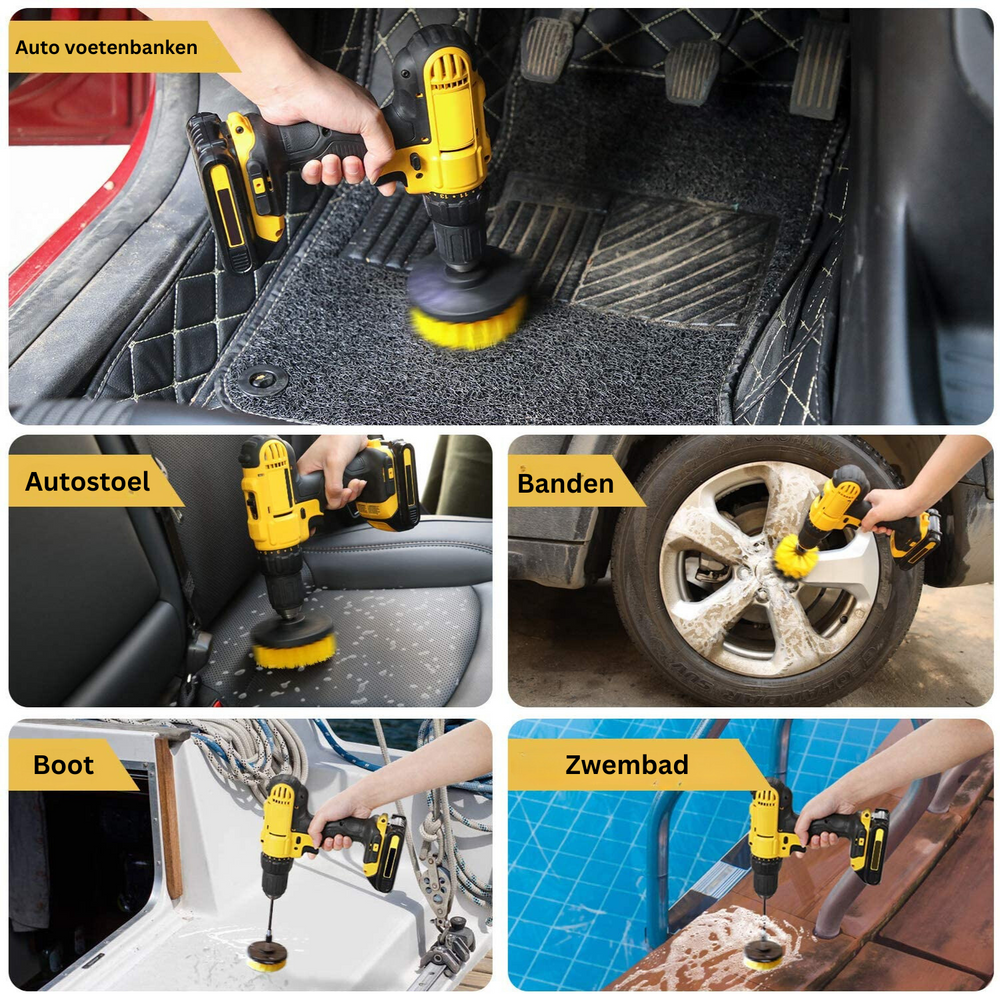 Auto voetenbanken

Autostoel

Banden

Boot

Zwembad